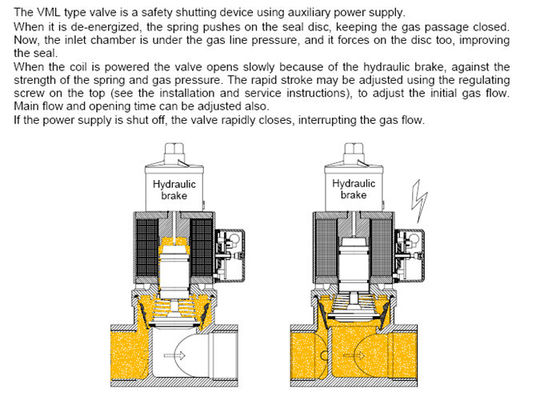 The VML type valve is a safety shutting device using auxiliary power supply.
When it is de-energized, the spring pushes on the seal disc, keeping the gas passage closed. Now, the inlet chamber is under the gas line pressure, and it forces on the disc too, improving the seal.
When the coil is powered the valve opens slowly because of the hydraulic brake, against the strength of the spring and gas pressure. The rapid stroke may be adjusted using the regulating screw on the top (see the installation and service instructions), to adjust the initial gas flow. Main flow and opening time can be adjusted also.
If the power supply is shut off, the valve rapidly closes, interrupting the gas flow.

Hydraulic brake

Hydraulic brake